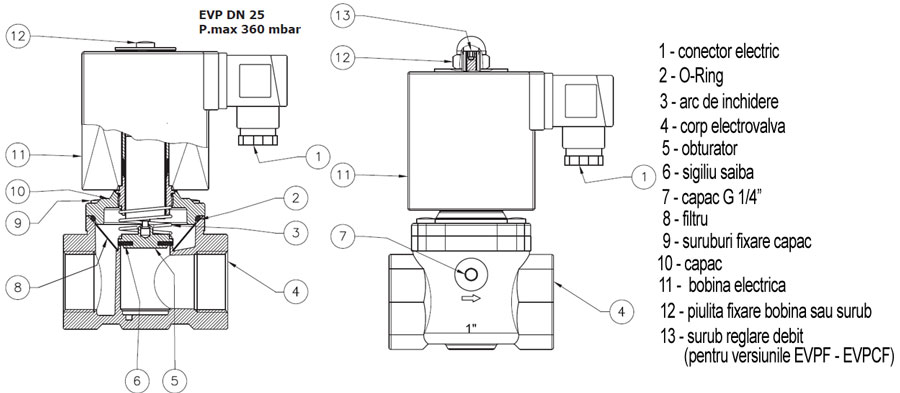 EVP DN 25
P.max 360 mbar

12

11

10

9

8

6

5

4

3

2

1

13

12

11

7

1"

4

1

1 - conector electric
2 - O-Ring
3 - arc de inchidere
4 - corp electrovalva
5 - obturator
6 - sigiliu saiba
7 - capac G 1/4"
8 - filtru
9 - suruburi fixare capac
10 - capac
11 - bobina electrica
12 - piulita fixare bobina sau surub
13 - surub reglare debit
(pentru versiunile EVPF - EVPCF)